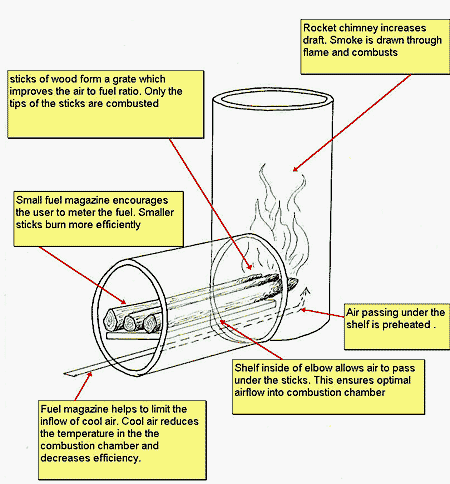 Rocket chimney increases draft. Smoke is drawn through flame and combusts

sticks of wood form a grate which improves the air to fuel ratio. Only the tips of the sticks are combusted

Small fuel magazine encourages the user to meter the fuel. Smaller sticks burn more efficiently

Air passing under the shelf is preheated .

Shelf inside of elbow allows air to pass under the sticks. This ensures optimal airflow into combustion chamber

Fuel magazine helps to limit the inflow of cool air. Cool air reduces the temperature in the the combustion chamber and decreases efficiency.